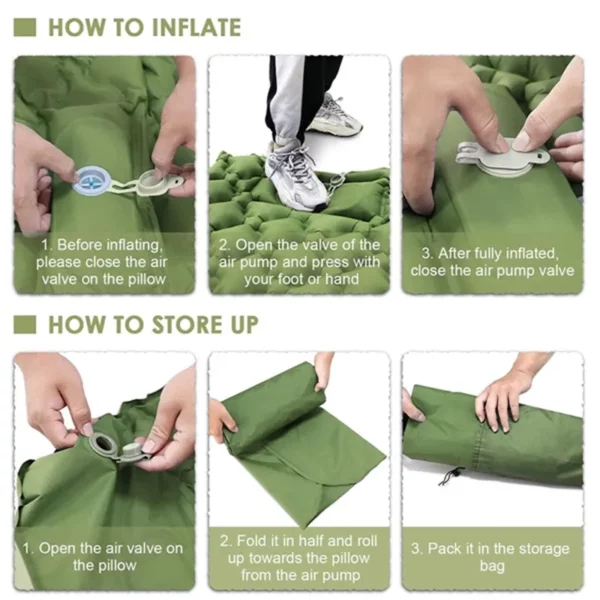 HOW TO INFLATE

1. Before inflating, please close the air valve on the pillow

2. Open the valve of the air pump and press with your foot or hand

3. After fully inflated, close the air pump valve

HOW TO STORE UP

1. Open the air valve on the pillow

2. Fold it in half and roll up towards the pillow from the air pump

3. Pack it in the storage bag