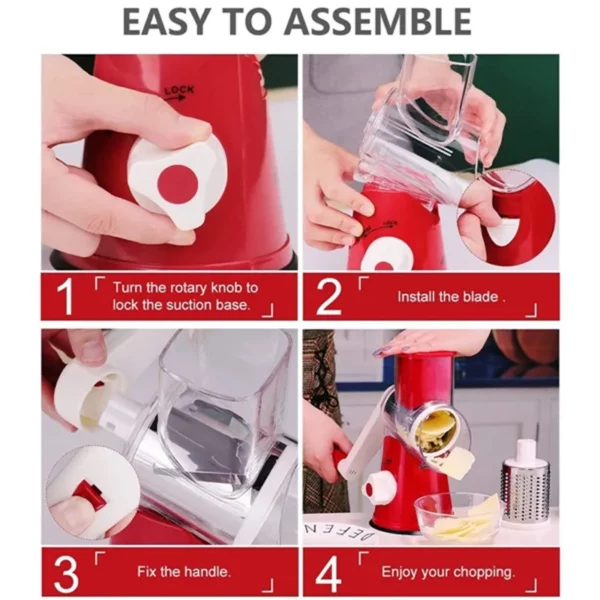 EASY TO ASSEMBLE

LOCK

1 Turn the rotary knob to lock the suction base.

2 Install the blade .

3 Fix the handle.

4 Enjoy your chopping.