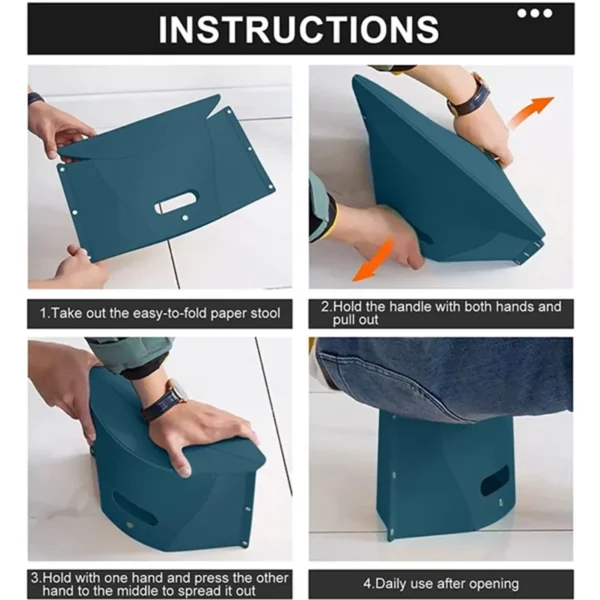 INSTRUCTIONS

1.Take out the easy-to-fold paper stool

2.Hold the handle with both hands and pull out

3.Hold with one hand and press the other hand to the middle to spread it out

4.Daily use after opening